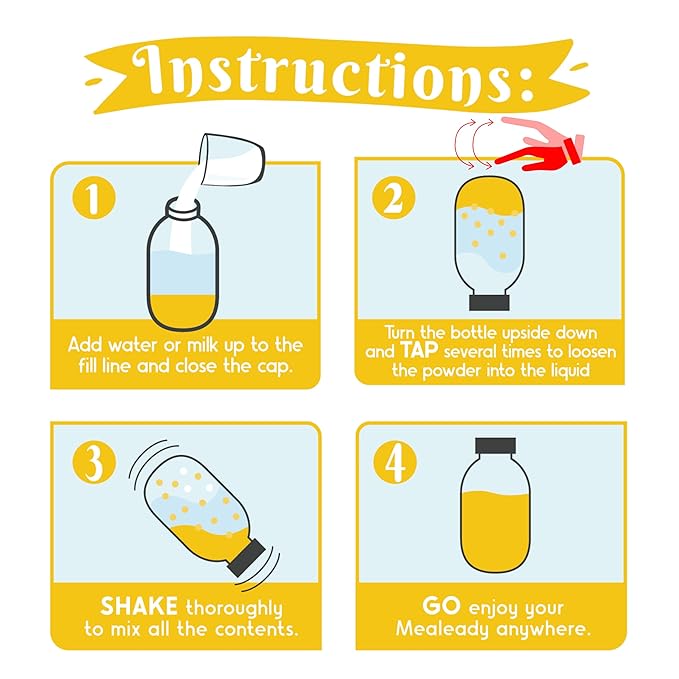 Instructions:

1

Add water or milk up to the fill line and close the cap.

2

Turn the bottle upside down and TAP several times to loosen the powder into the liquid

3

SHAKE thoroughly to mix all the contents.

4

GO enjoy your Mealeady anywhere.