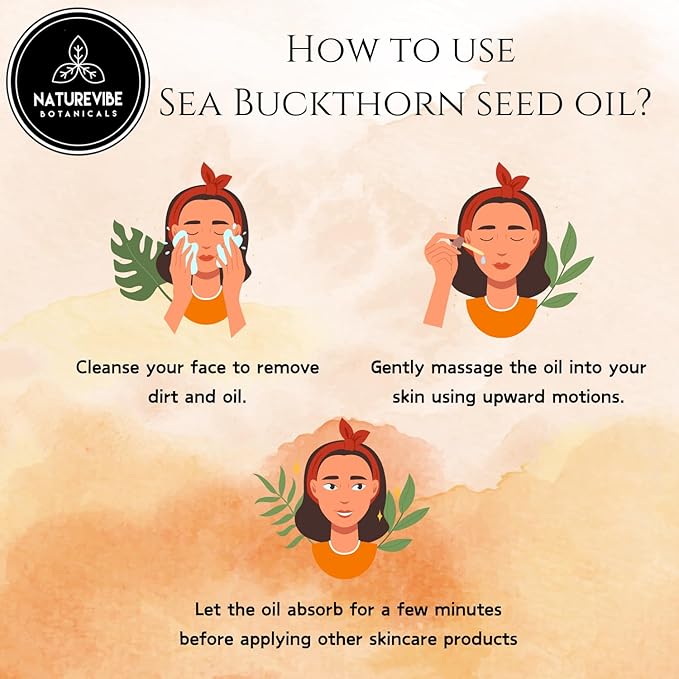 NATUREVIBE
BOTANICALS

HOW TO USE
SEA BUCKTHORN SEED OIL?

Cleanse your face to remove dirt and oil.

Gently massage the oil into your skin using upward motions.

Let the oil absorb for a few minutes before applying other skincare products